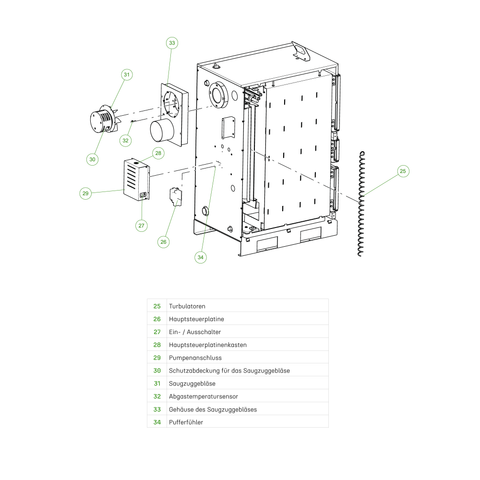 33

31

32

30

28

29

27

26

34

25

| 25 | Turbulatoren |
|---|---|
| 26 | Hauptsteuerplatine |
| 27 | Ein- / Ausschalter |
| 28 | Hauptsteuerplatinenkasten |
| 29 | Pumpenanschluss |
| 30 | Schutzabdeckung für das Saugzuggebläse |
| 31 | Saugzuggebläse |
| 32 | Abgastemperatursensor |
| 33 | Gehäuse des Saugzuggebläses |
| 34 | Pufferfühler |