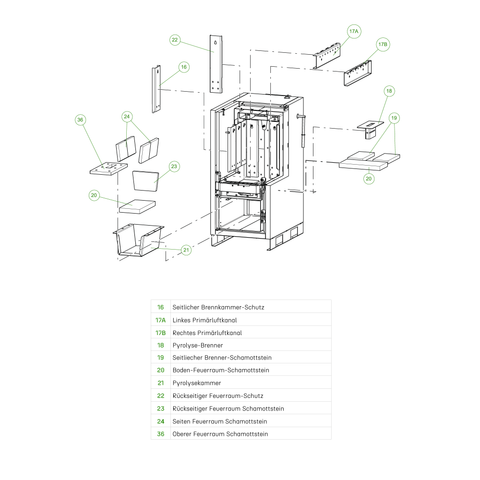 22

17A

17B

16

18

36

24

19

23

20

20

21

| 16 | Seitlicher Brennkammer-Schutz |
|---|---|
| 17A | Linkes Primärluftkanal |
| 17B | Rechtes Primärluftkanal |
| 18 | Pyrolyse-Brenner |
| 19 | Seitliecher Brenner-Schamottstein |
| 20 | Boden-Feuerraum-Schamottstein |
| 21 | Pyrolysekammer |
| 22 | Rückseitiger Feuerraum-Schutz |
| 23 | Rückseitiger Feuerraum Schamottstein |
| 24 | Seiten Feuerraum Schamottstein |
| 36 | Oberer Feuerraum Schamottstein |